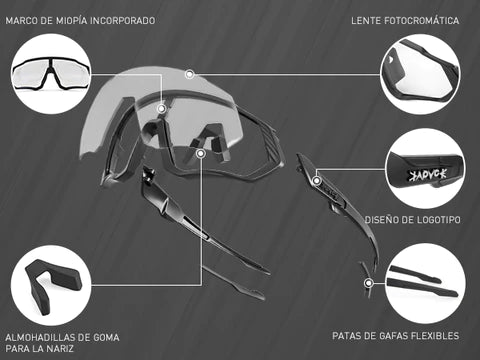 MARCO DE MIOPÍA INCORPORADO

LENTE FOTOCROMÁTICA

KAPVOE

DISEÑO DE LOGOTIPO

ALMOHADILLAS DE GOMA PARA LA NARIZ

PATAS DE GAFAS FLEXIBLES